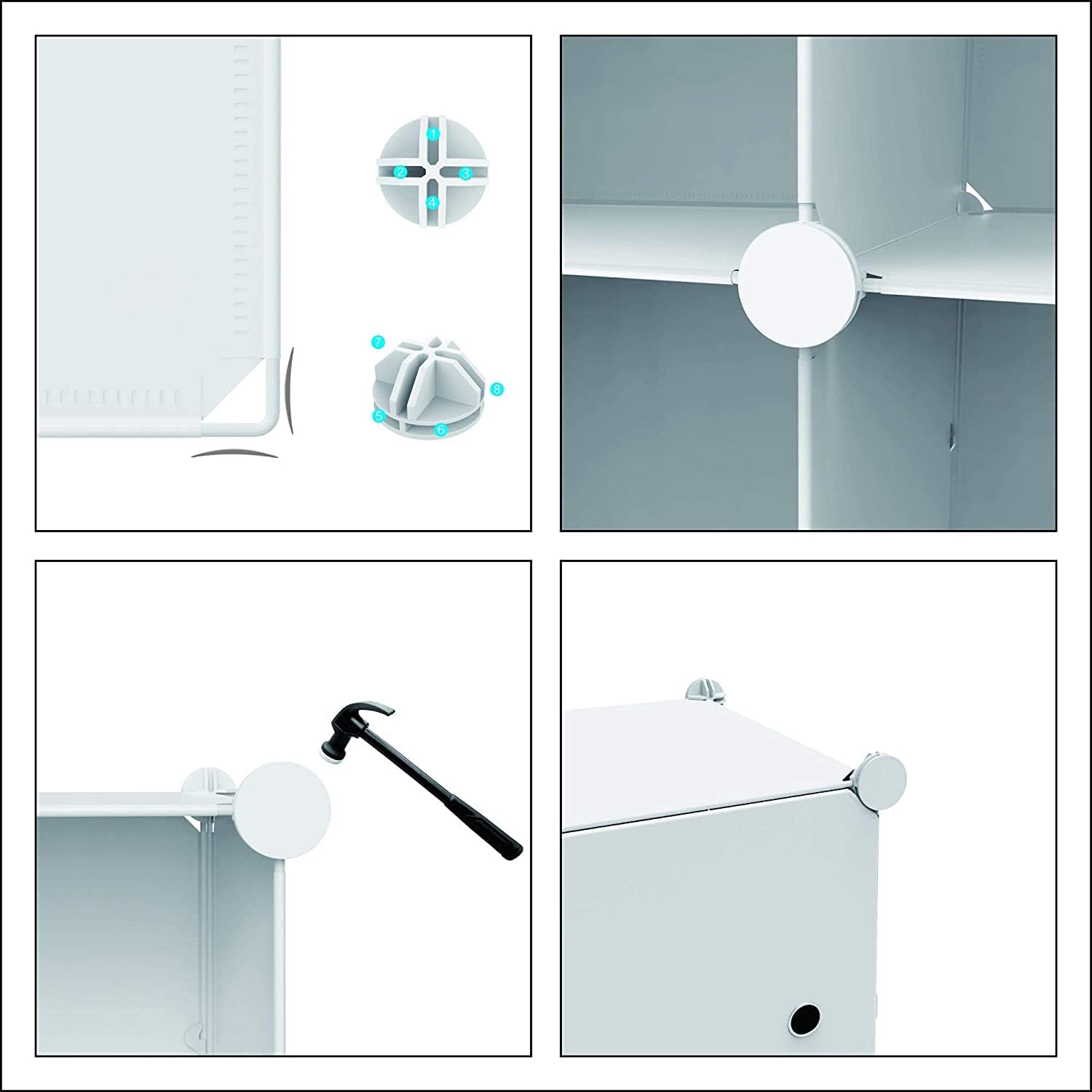 1
2
3
4
7
8
5
6